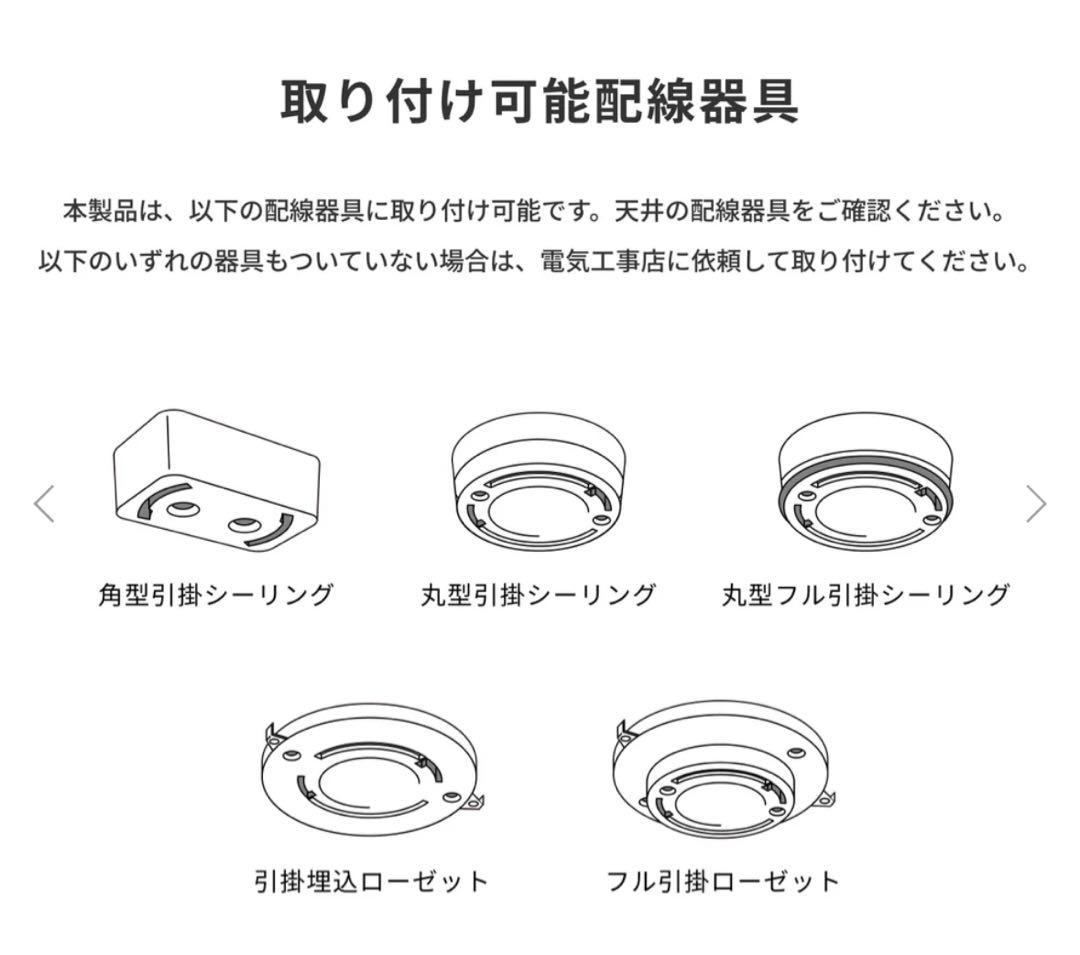 取り付け可能配線器具

本製品は、以下の配線器具に取り付け可能です。天井の配線器具をご確認ください。
以下のいずれの器具もついていない場合は、電気工事店に依頼して取り付けてください。

角型引掛シーリング

丸型引掛シーリング

丸型フル引掛シーリング

引掛埋込ローゼット

フル引掛ローゼット