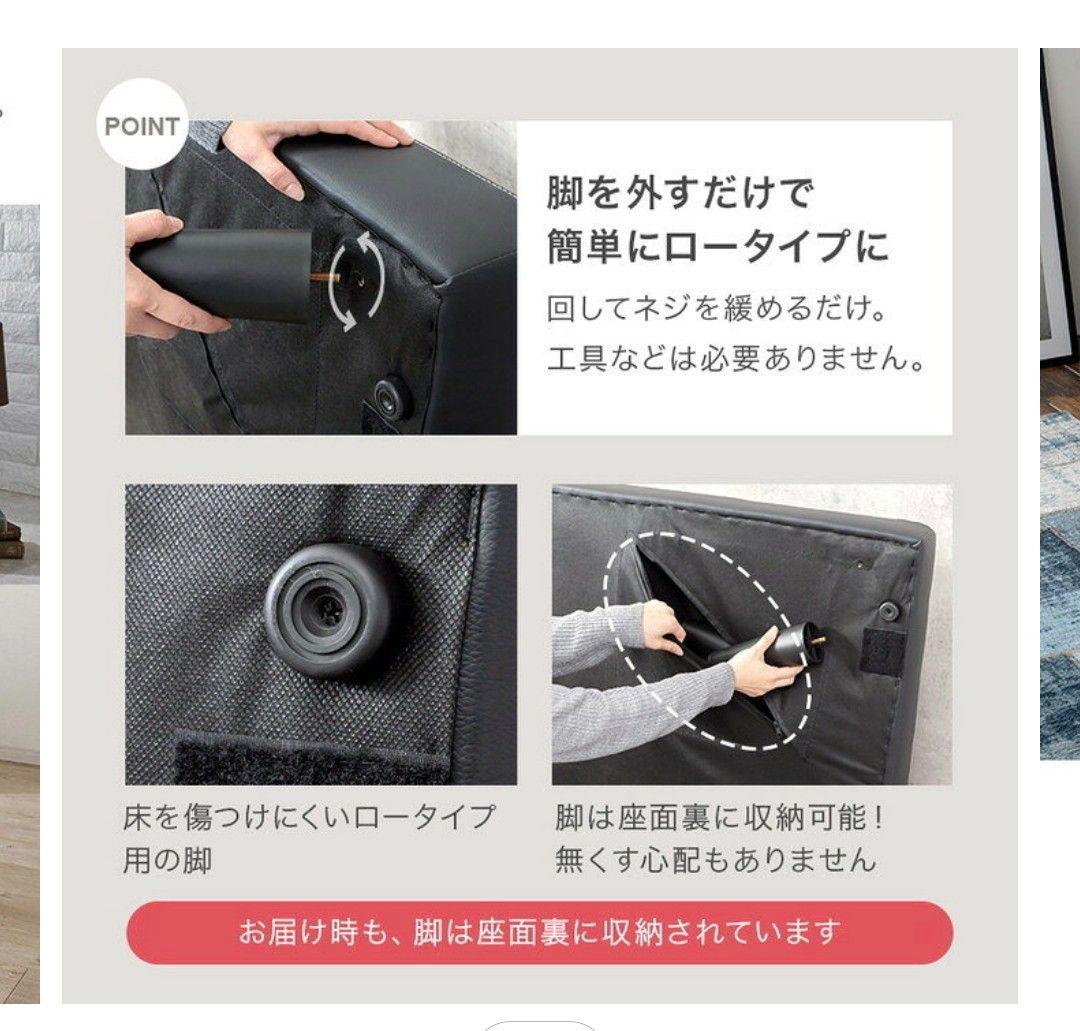 POINT

脚を外すだけで
簡単にロータイプに

回してネジを緩めるだけ。
工具などは必要ありません。

床を傷つけにくいロータイプ用の脚

脚は座面裏に収納可能！
無くす心配もありません

お届け時も、脚は座面裏に収納されています