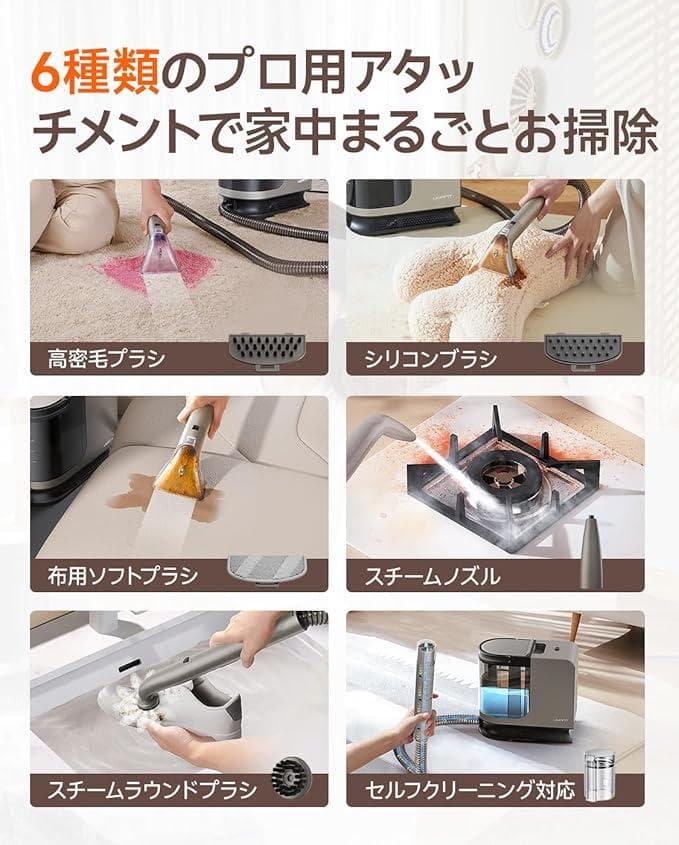 6種類のプロ用アタッチメントで家中まるごとお掃除

高密毛ブラシ

シリコンブラシ

布用ソフトブラシ

スチームノズル

スチームラウンドブラシ

セルフクリーニング対応