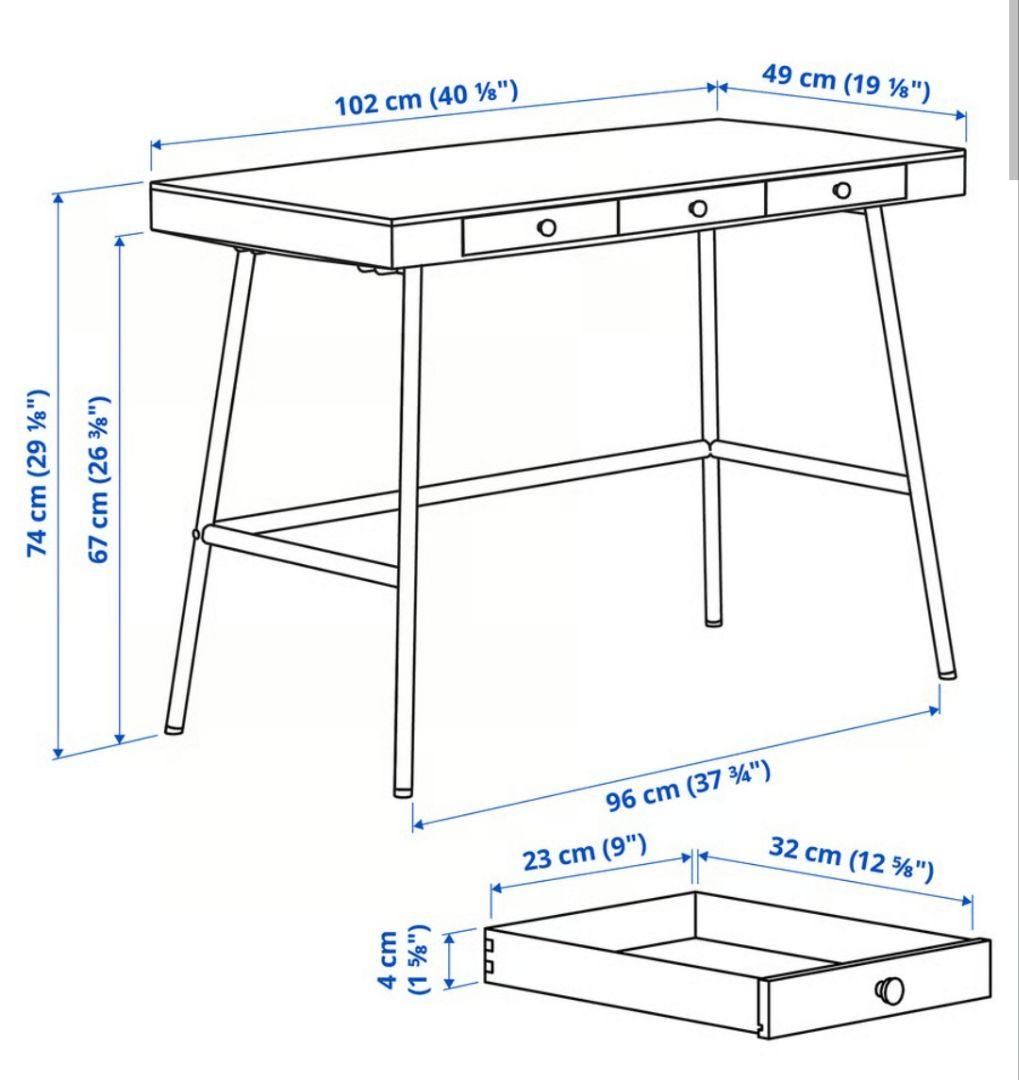 102 cm (40 ⅛")
49 cm (19 ⅛")
74 cm (29 ⅛")
67 cm (26 ⅜")
96 cm (37 ¾")
23 cm (9")
32 cm (12 ⅝")
4 cm (1 ⅝")