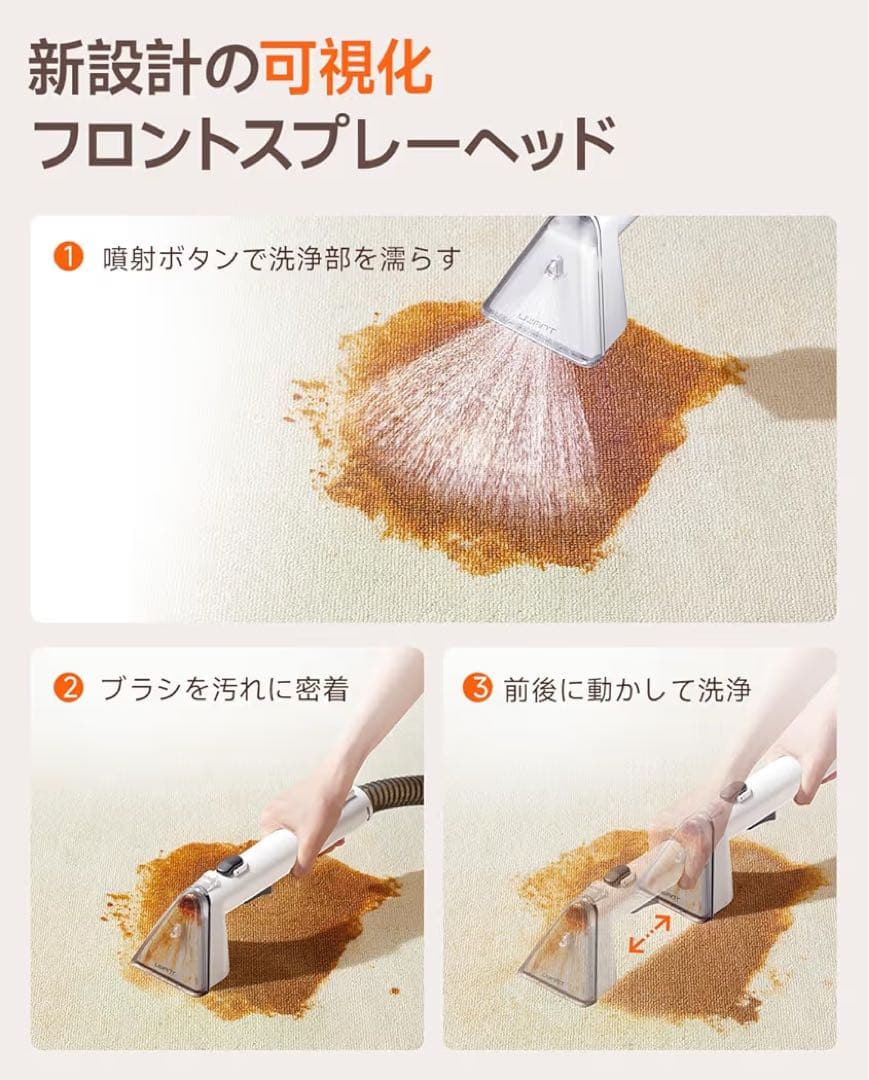 新設計の可視化
フロントスプレーヘッド

1 噴射ボタンで洗浄部を濡らす

2 ブラシを汚れに密着

3 前後に動かして洗浄