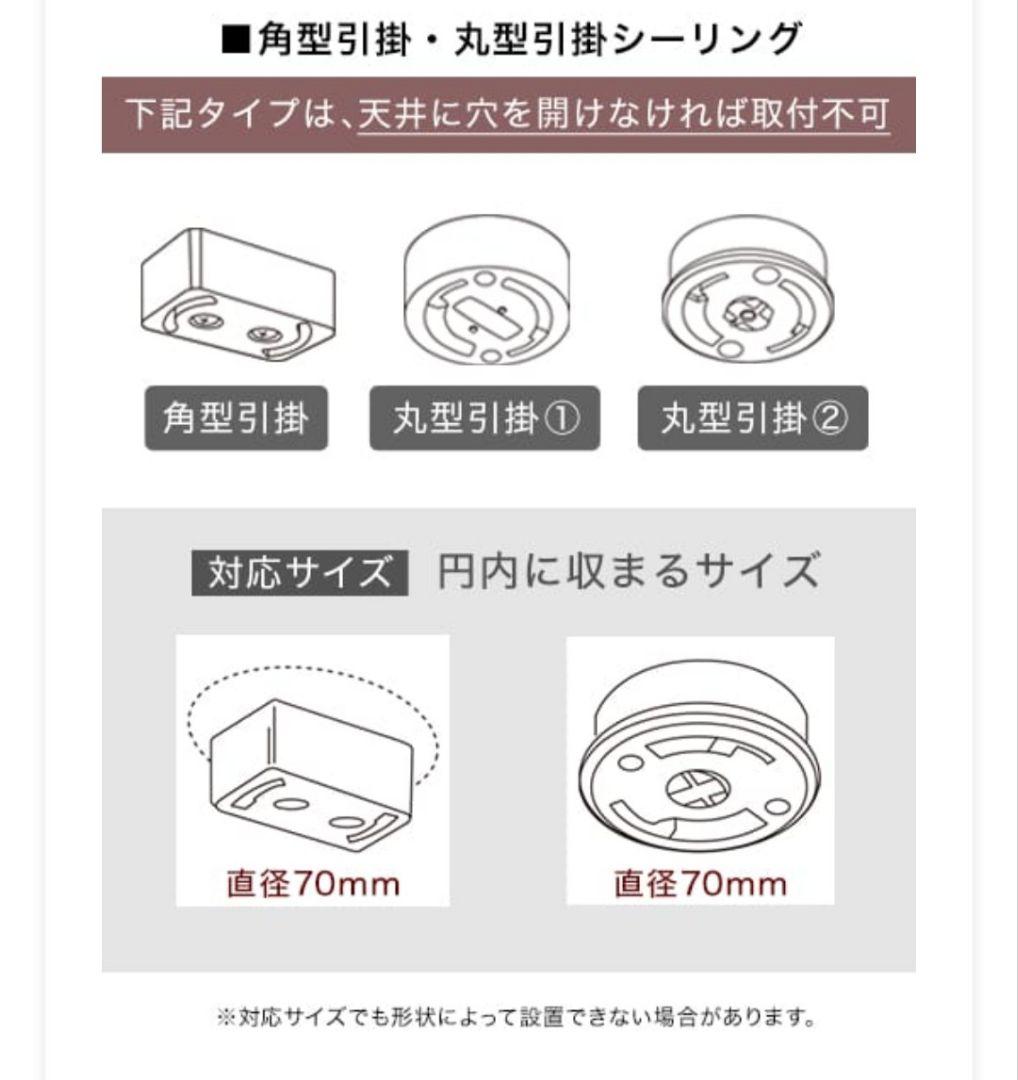 ■角型引掛・丸型引掛シーリング

下記タイプは、天井に穴を開けなければ取付不可

角型引掛

丸型引掛①

丸型引掛②

対応サイズ 円内に収まるサイズ

直径70mm

直径70mm

※対応サイズでも形状によって設置できない場合があります。