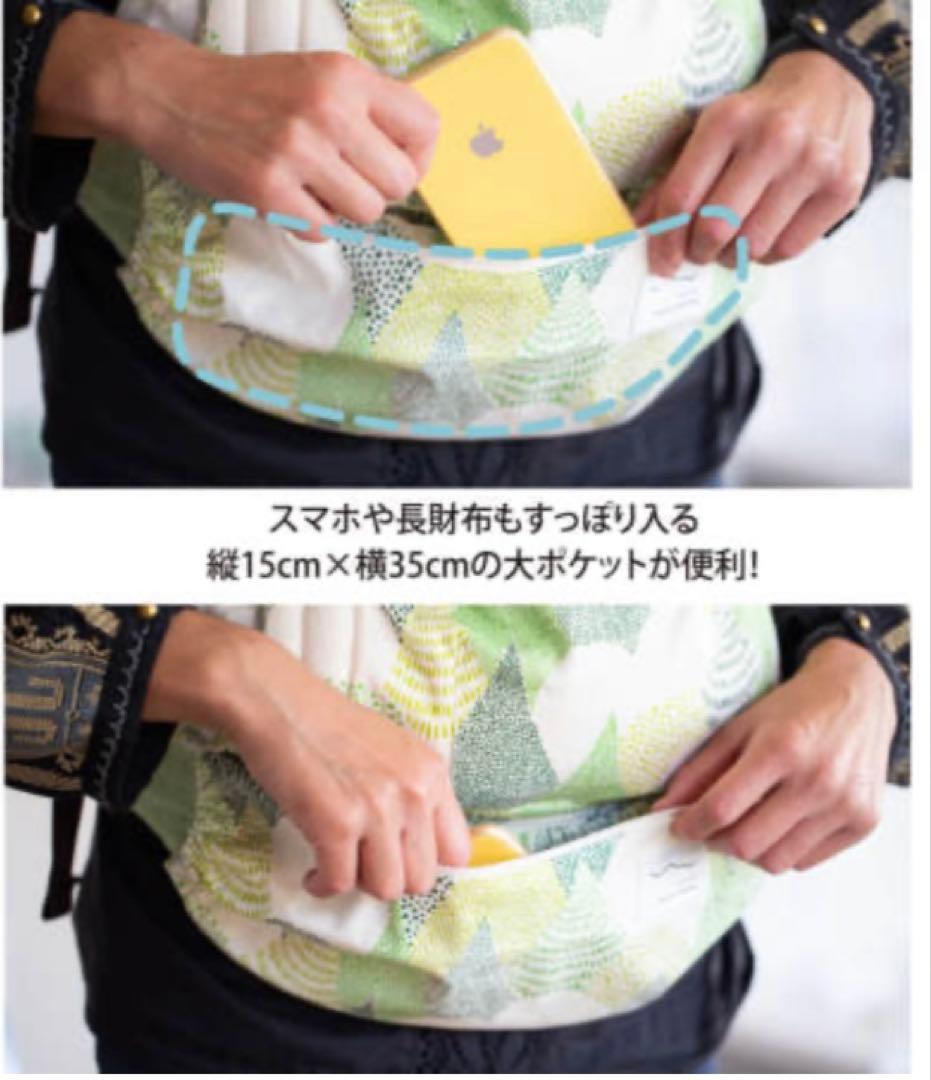 スマホや長財布もすっぽり入る
縦15cm×横35cmの大ポケットが便利!