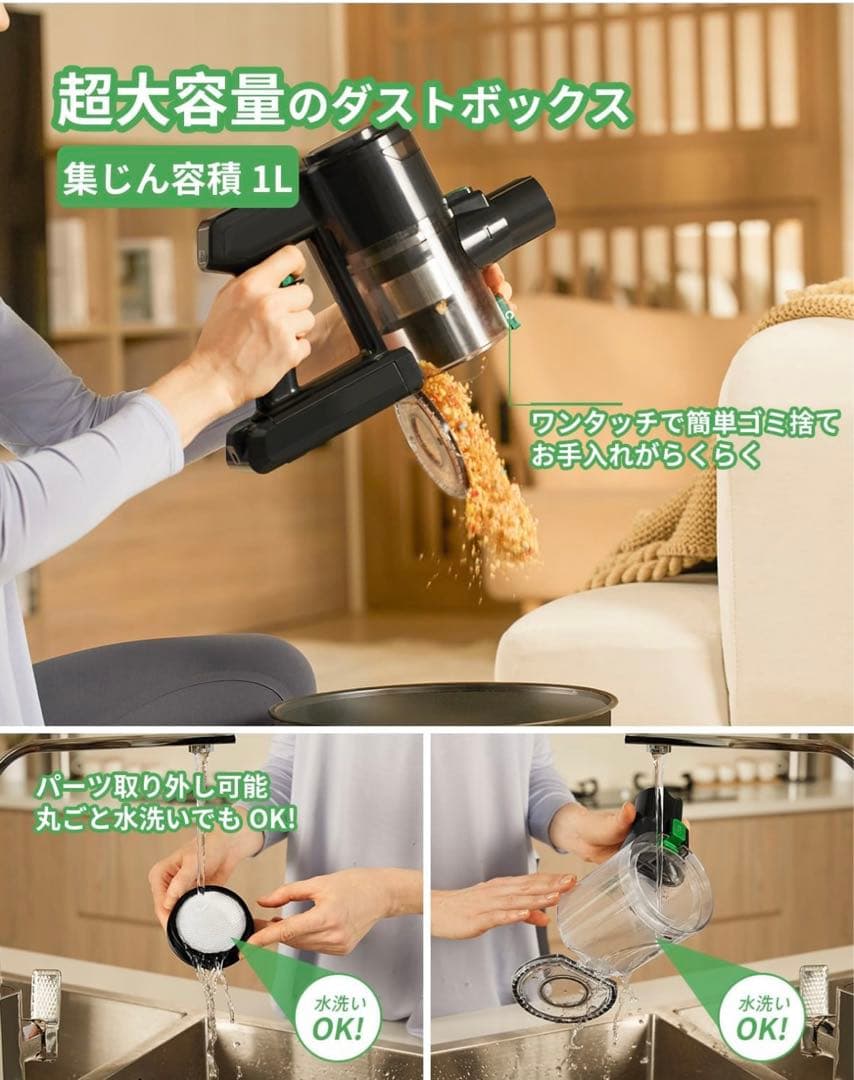 超大容量のダストボックス

集じん容積 1L

ワンタッチで簡単ゴミ捨て
お手入れがらくらく

パーツ取り外し可能
丸ごと水洗いでも OK!

水洗い
OK!

水洗い
OK!