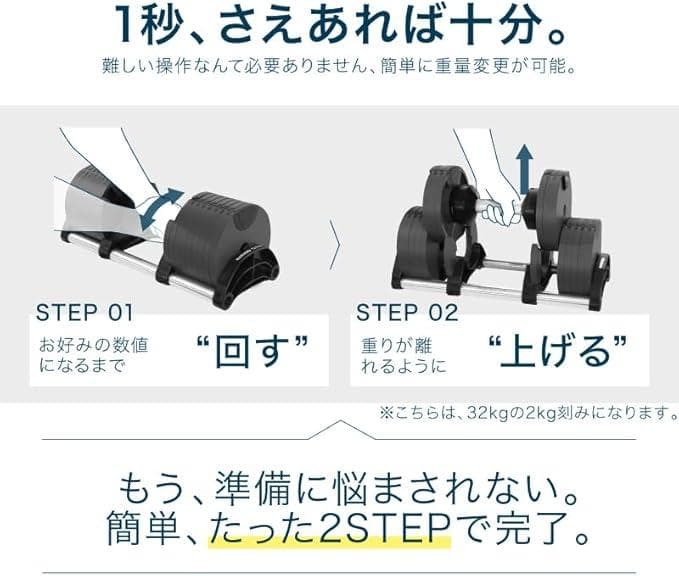 1秒、さえあれば十分。
難しい操作なんて必要ありません、簡単に重量変更が可能。

STEP 01
お好みの数値になるまで
“回す”

STEP 02
重りが離れるように
“上げる”

※こちらは、32kgの2kg刻みになります。

もう、準備に悩まされない。
簡単、たった2STEPで完了。