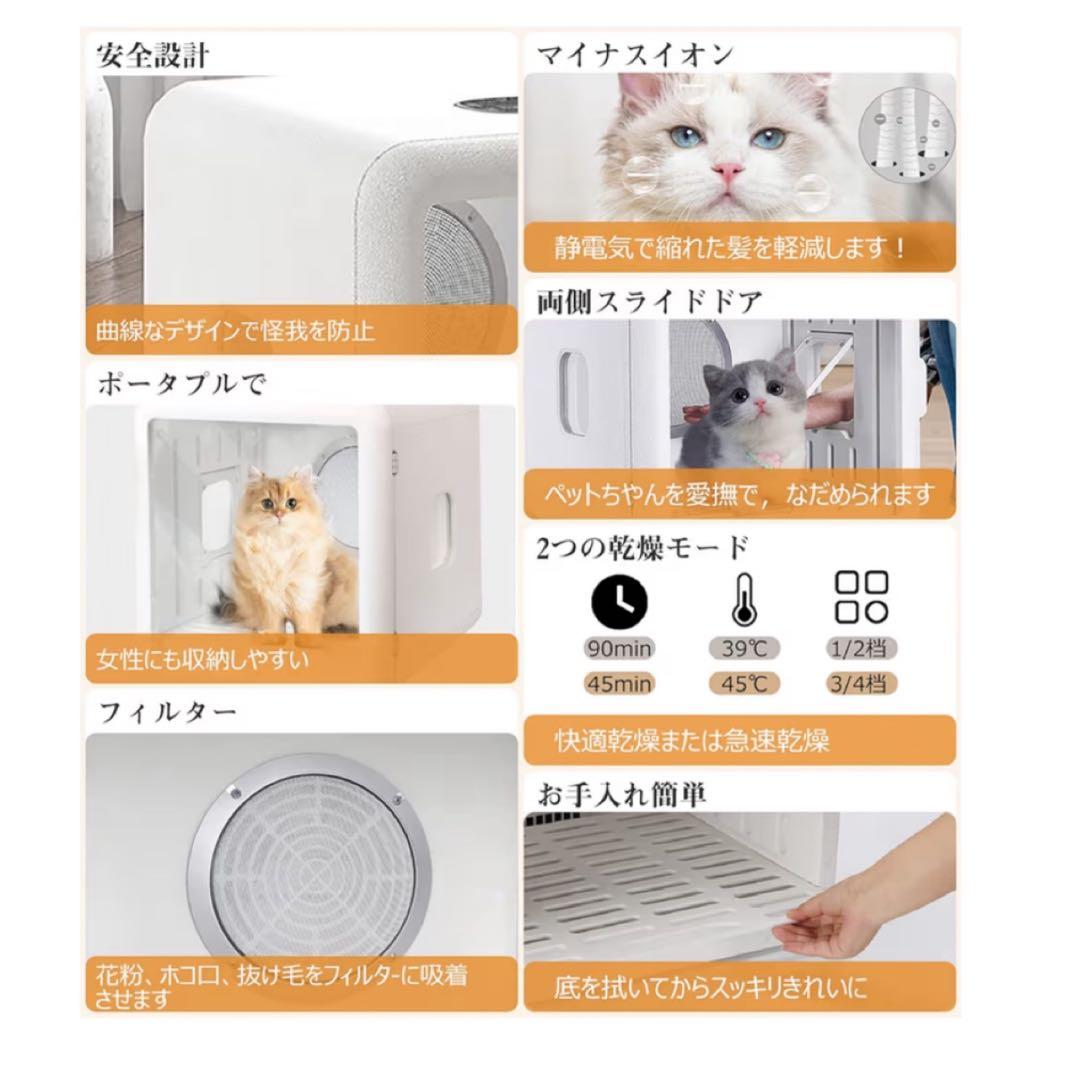 安全設計

曲線なデザインで怪我を防止

ポータブルで

女性にも収納しやすい

フィルター

花粉、ホコロ、抜け毛をフィルターに吸着させます

マイナスイオン

静電気で縮れた髪を軽減します！

両側スライドドア

ペットちやんを愛撫で，なだめられます

2つの乾燥モード

90min 39℃ 1/2档
45min 45℃ 3/4档

快適乾燥または急速乾燥

お手入れ簡単

底を拭いてからスッキリきれいに