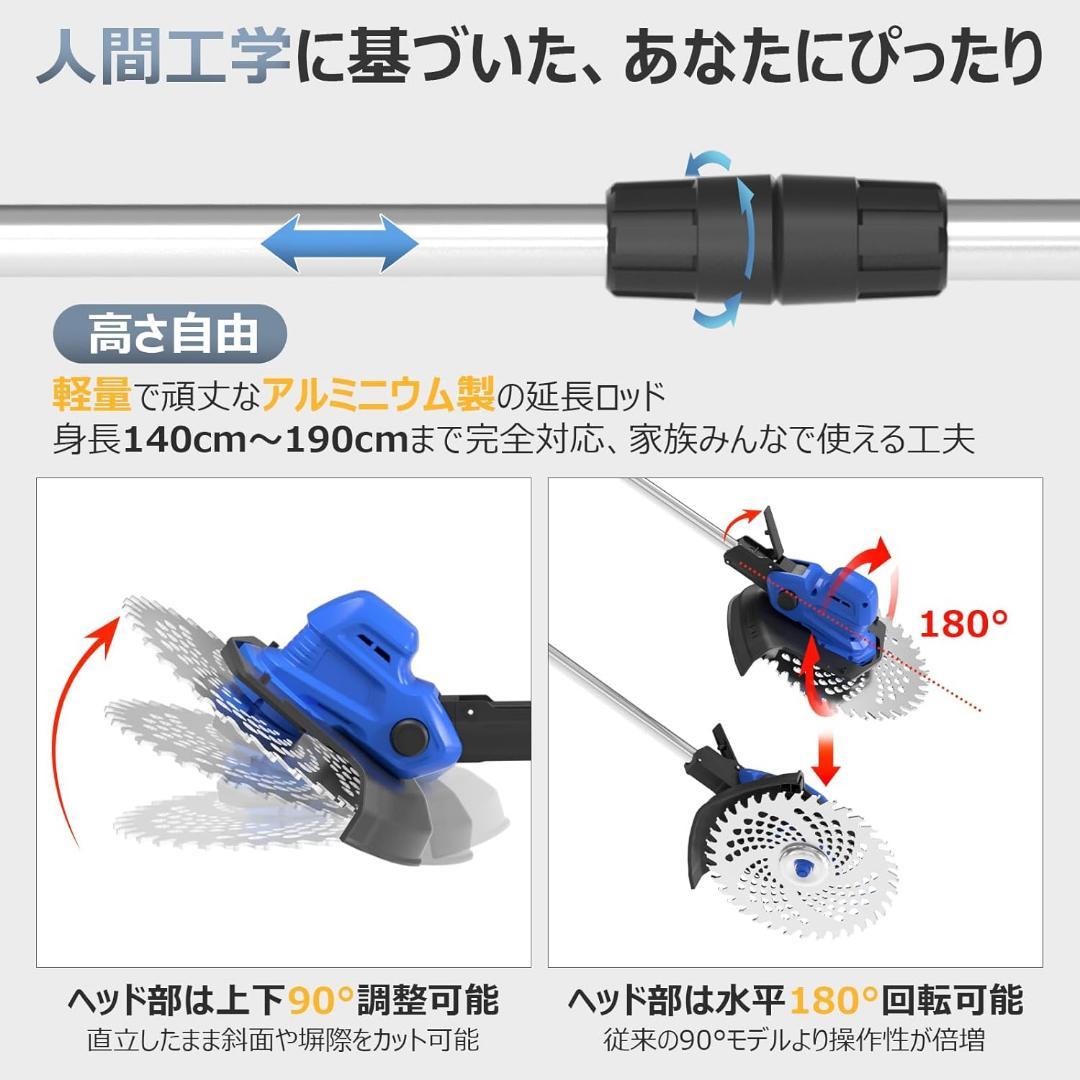 人間工学に基づいた、あなたにぴったり

高さ自由

軽量で頑丈なアルミニウム製の延長ロッド
身長140cm～190cmまで完全対応、家族みんなで使える工夫

180°

ヘッド部は上下90°調整可能
直立したまま斜面や塀際をカット可能

ヘッド部は水平180°回転可能
従来の90°モデルより操作性が倍増