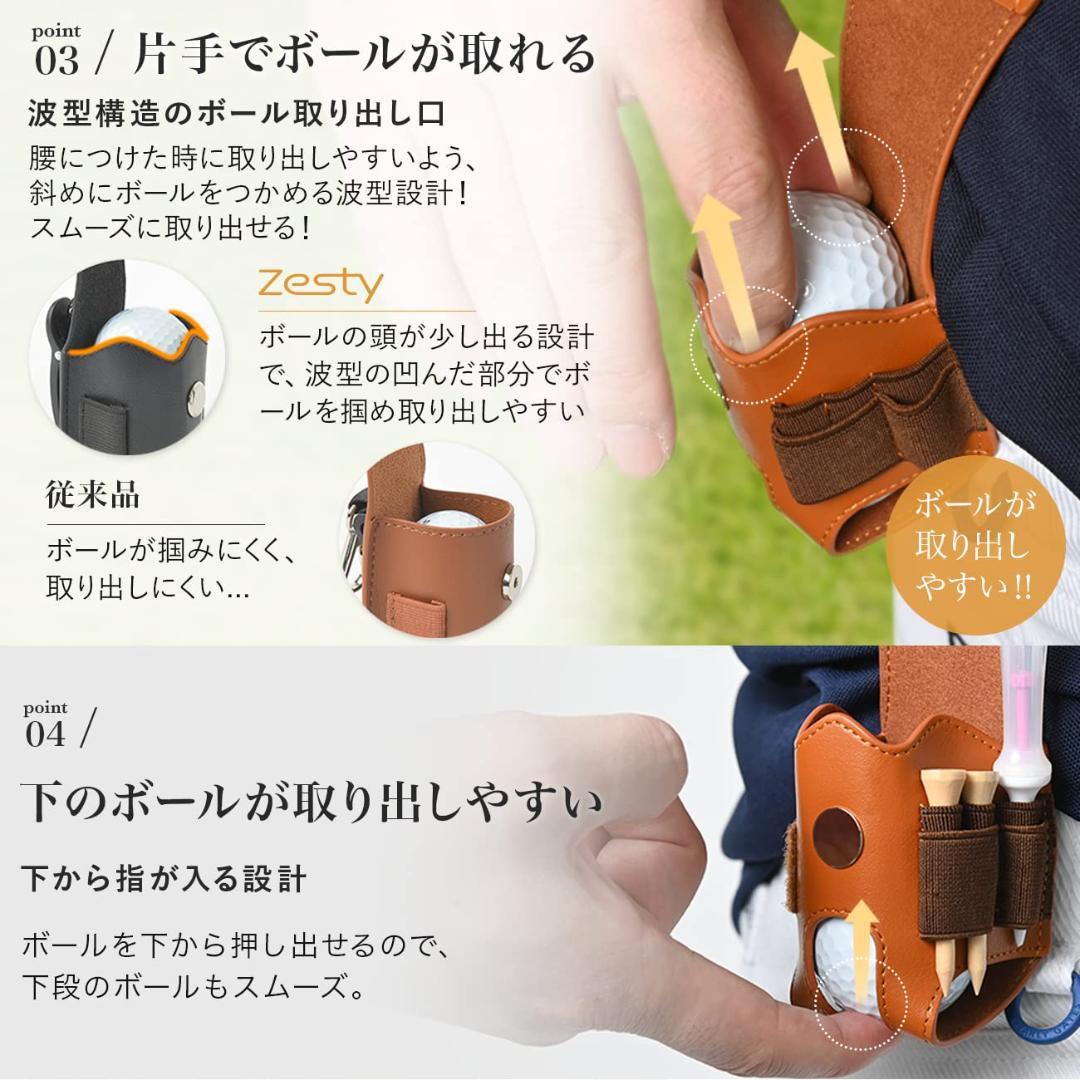 point
03 / 片手でボールが取れる

波型構造のボール取り出し口

腰につけた時に取り出しやすいよう、斜めにボールをつかめる波型設計！スムーズに取り出せる！

Zesty

ボールの頭が少し出る設計で、波型の凹んだ部分でボールを掴め取り出しやすい

従来品

ボールが掴みにくく、取り出しにくい...

ボールが取り出しやすい!!

point
04 /

下のボールが取り出しやすい

下から指が入る設計

ボールを下から押し出せるので、下段のボールもスムーズ。