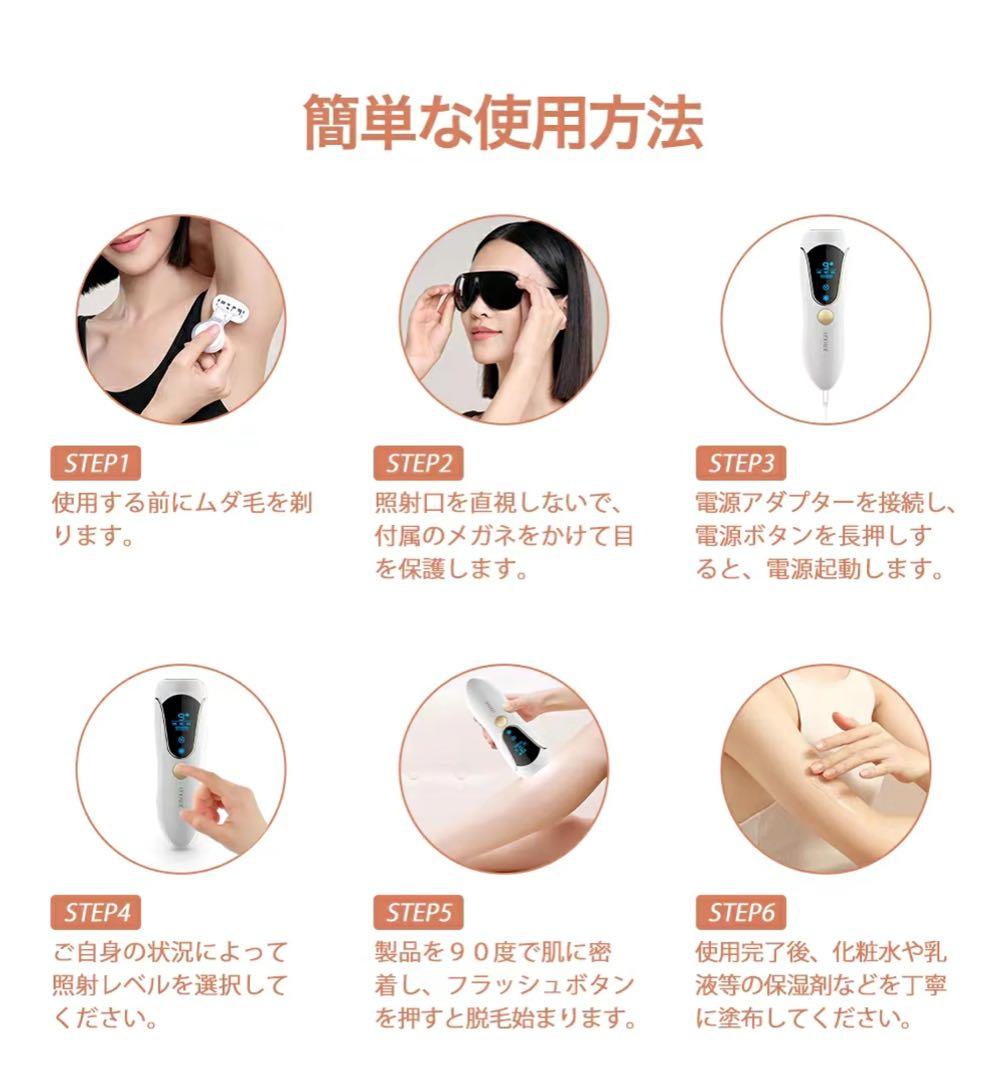 簡単な使用方法

STEP1
使用する前にムダ毛を剃ります。

STEP2
照射口を直視しないで、付属のメガネをかけて目を保護します。

STEP3
電源アダプターを接続し、電源ボタンを長押しすると、電源起動します。

STEP4
ご自身の状況によって照射レベルを選択してください。

STEP5
製品を９０度で肌に密着し、フラッシュボタンを押すと脱毛始まります。

STEP6
使用完了後、化粧水や乳液等の保湿剤などを丁寧に塗布してください。