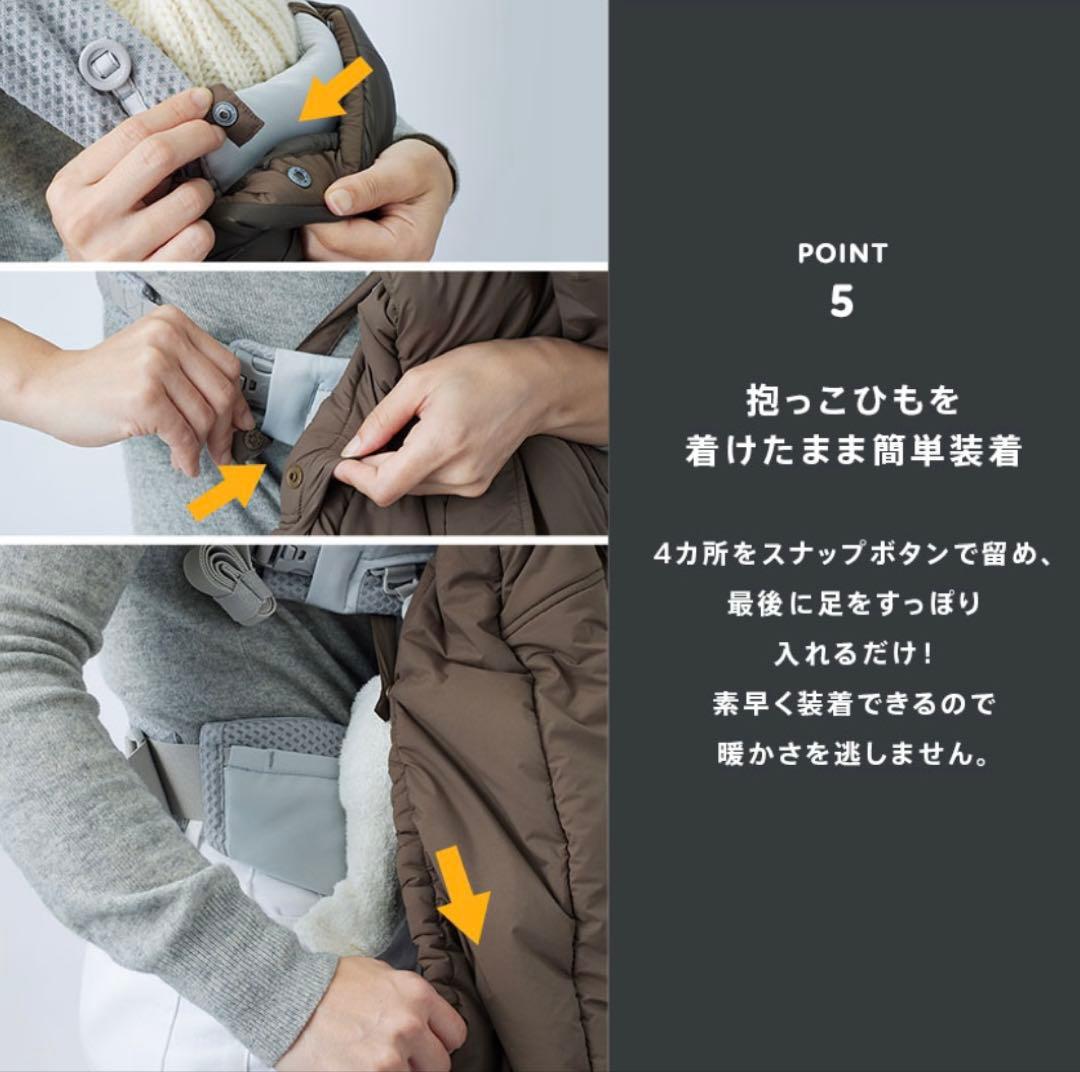 POINT
5

抱っこひもを
着けたまま簡単装着

4カ所をスナップボタンで留め、
最後に足をすっぽり
入れるだけ!
素早く装着できるので
暖かさを逃しません。