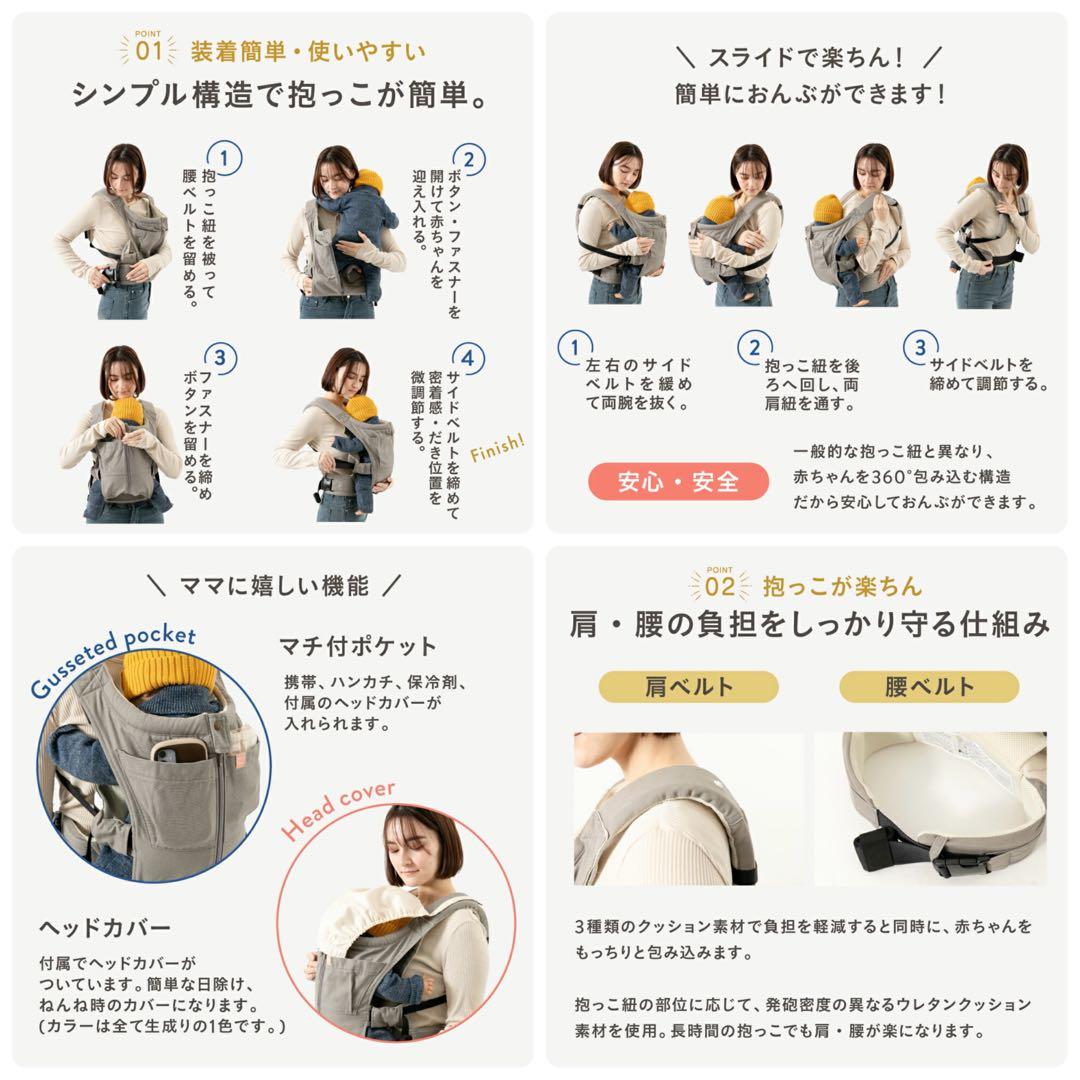 POINT 01 装着簡単・使いやすい
シンプル構造で抱っこが簡単。

1 抱っこ紐を被って腰ベルトを留める。

2 ボタン・ファスナーを開けて赤ちゃんを迎え入れる。

3 ファスナーを締めボタンを留める。

4 サイドベルトを締めて密着感・だき位置を微調節する。

Finish!

＼ スライドで楽ちん！ ／
簡単におんぶができます！

1 左右のサイドベルトを緩めて両腕を抜く。

2 抱っこ紐を後ろへ回し、両肩紐を通す。

3 サイドベルトを締めて調節する。

安心・安全

一般的な抱っこ紐と異なり、赤ちゃんを360°包み込む構造だから安心しておんぶができます。

＼ ママに嬉しい機能 ／

Gusseted pocket

マチ付ポケット

携帯、ハンカチ、保冷剤、付属のヘッドカバーが入れられます。

Head cover

ヘッドカバー

付属でヘッドカバーがついています。簡単な日除け、ねんね時のカバーになります。(カラーは全て生成りの1色です。)

POINT 02 抱っこが楽ちん
肩・腰の負担をしっかり守る仕組み

肩ベルト

腰ベルト

3種類のクッション素材で負担を軽減すると同時に、赤ちゃんをもっちりと包み込みます。

抱っこ紐の部位に応じて、発砲密度の異なるウレタンクッション素材を使用。長時間の抱っこでも肩・腰が楽になります。