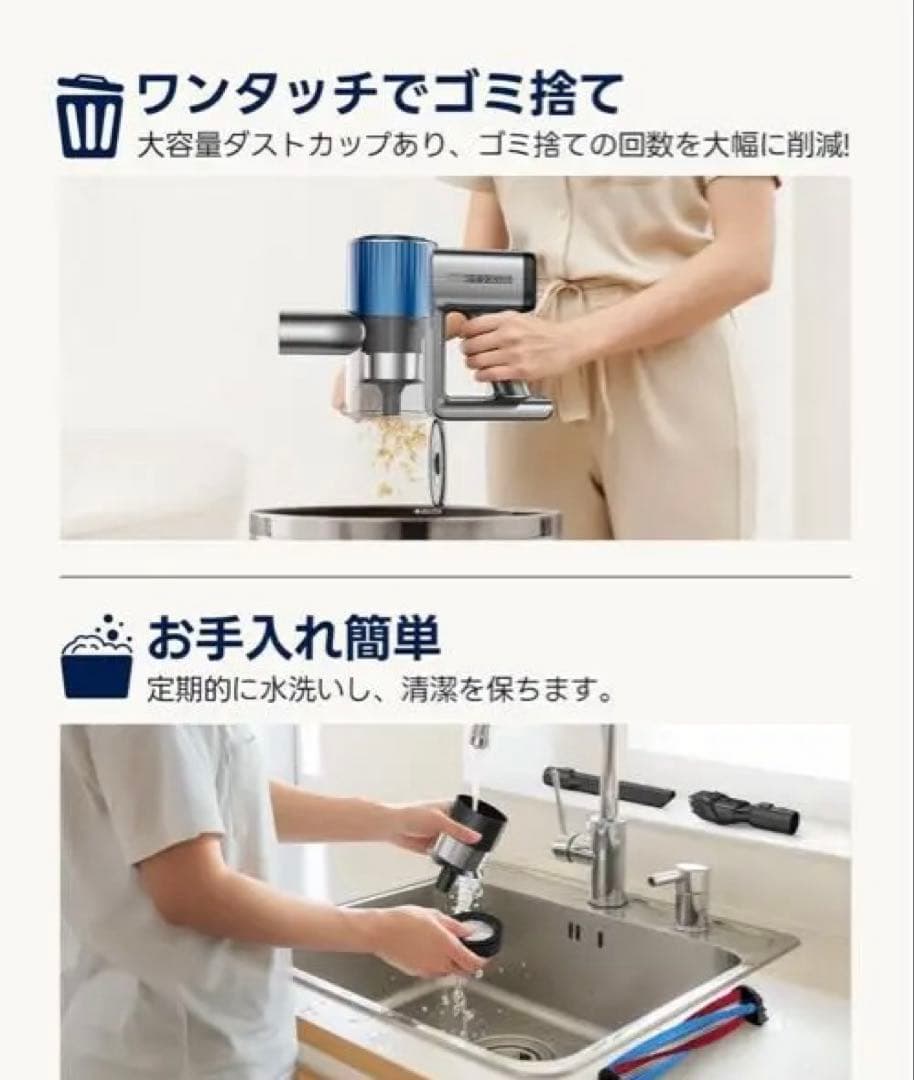 ワンタッチでゴミ捨て

大容量ダストカップあり、ゴミ捨ての回数を大幅に削減!

お手入れ簡単

定期的に水洗いし、清潔を保ちます。