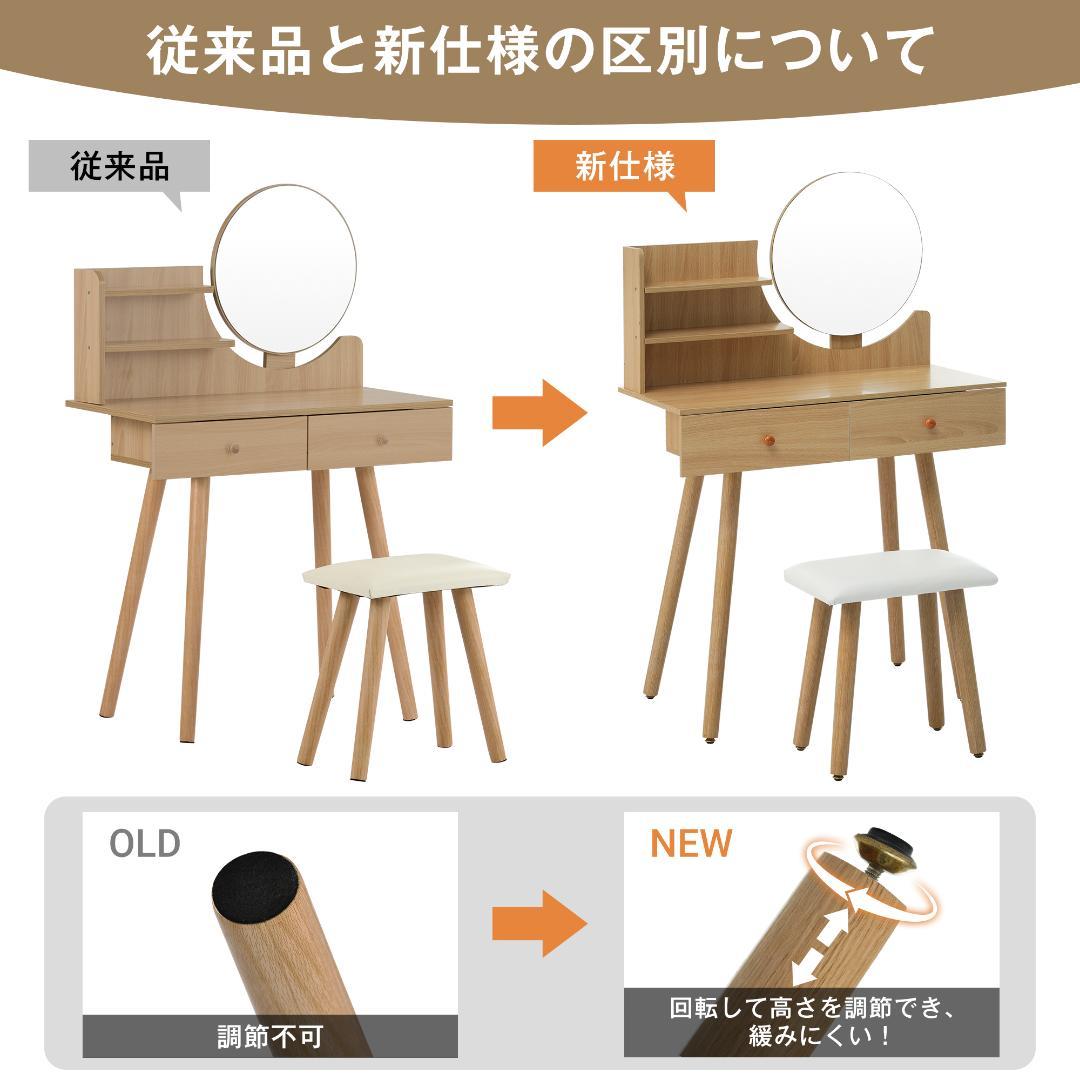 従来品と新仕様の区別について

従来品

新仕様

OLD

調節不可

NEW

回転して高さを調節でき、緩みにくい！