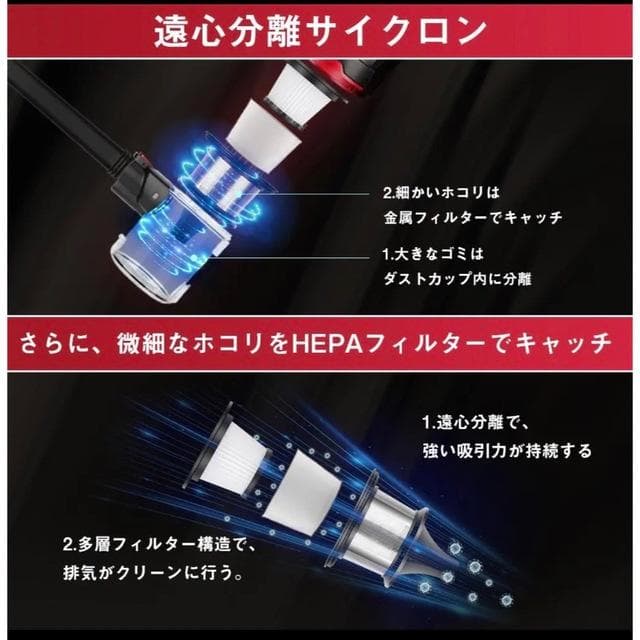 遠心分離サイクロン

2.細かいホコリは
金属フィルターでキャッチ

1.大きなゴミは
ダストカップ内に分離

さらに、微細なホコリをHEPAフィルターでキャッチ

1.遠心分離で、
強い吸引力が持続する

2.多層フィルター構造で、
排気がクリーンに行う。