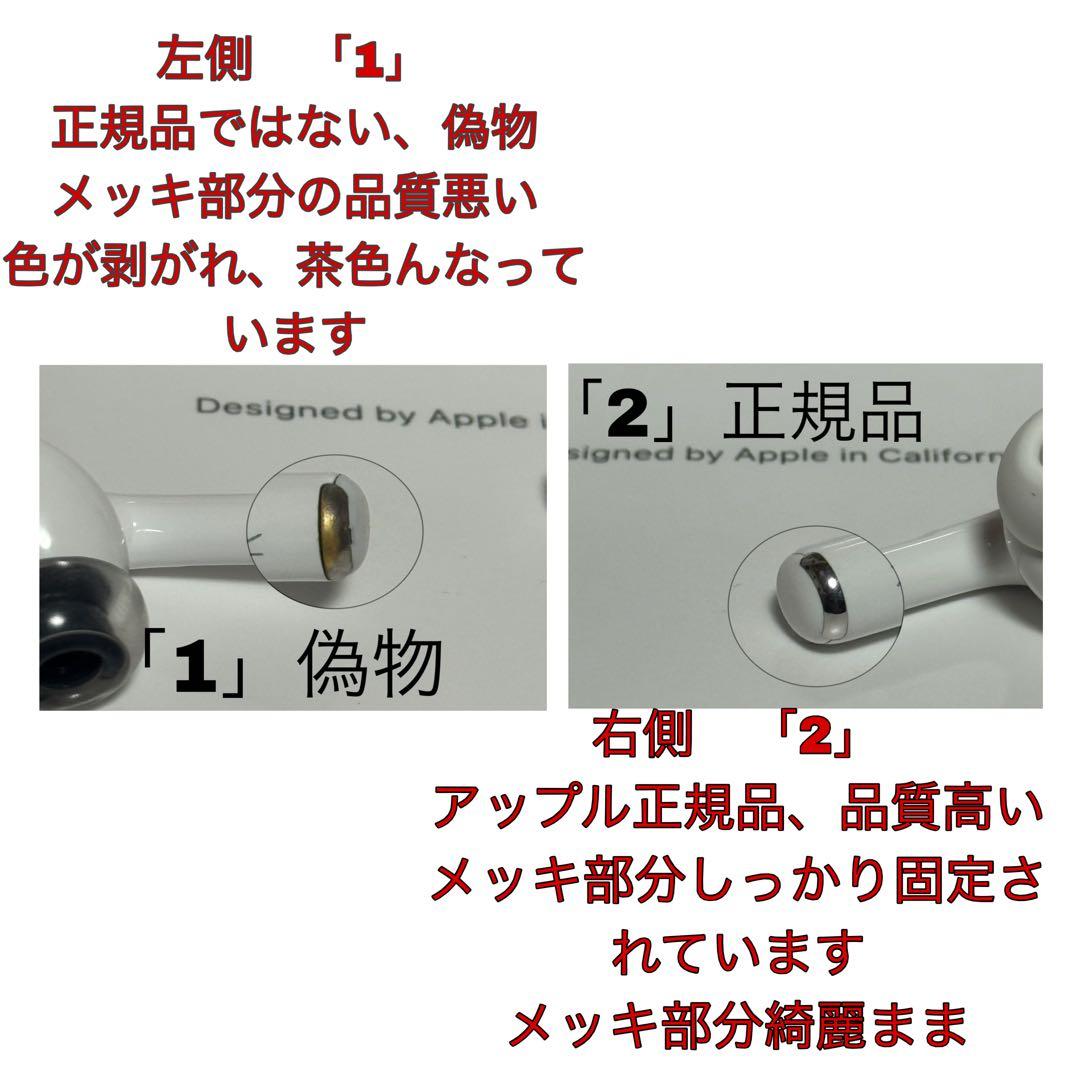 左側　「1」
正規品ではない、偽物
メッキ部分の品質悪い
色が剥がれ、茶色んなっています

Designed by Apple i

「1」偽物

「2」正規品

signed by Apple in Californ

右側　「2」
アップル正規品、品質高い
メッキ部分しっかり固定されています
メッキ部分綺麗まま