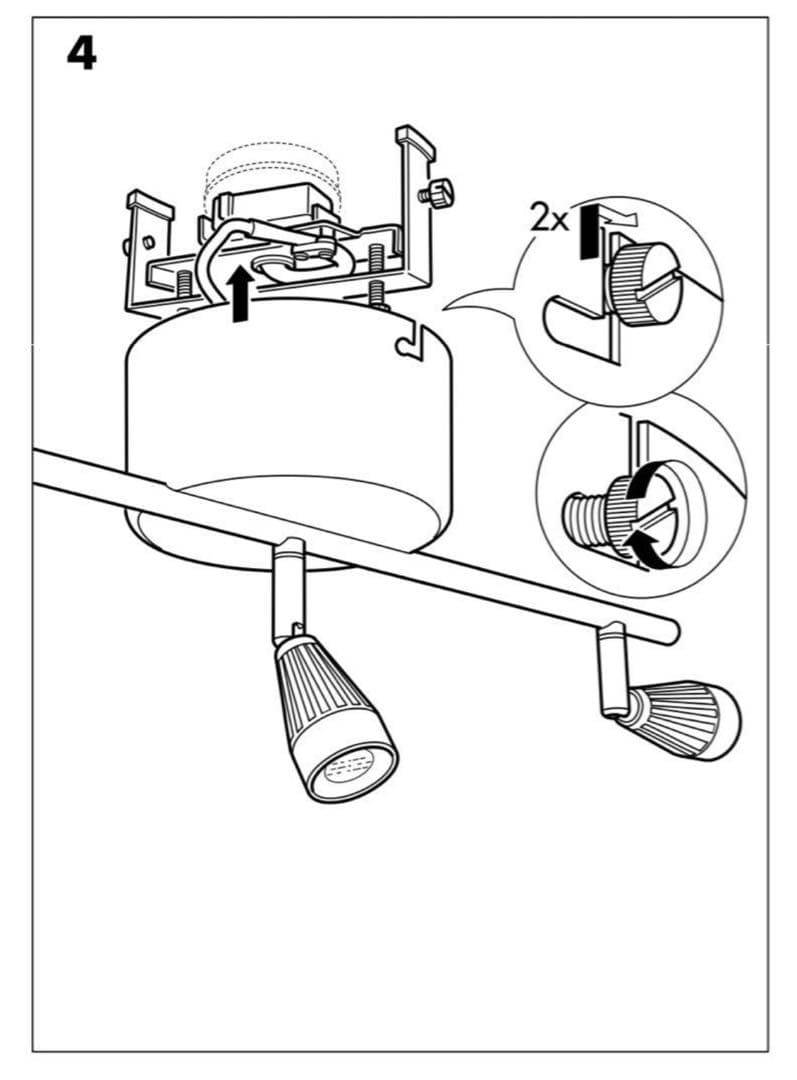 4

2x