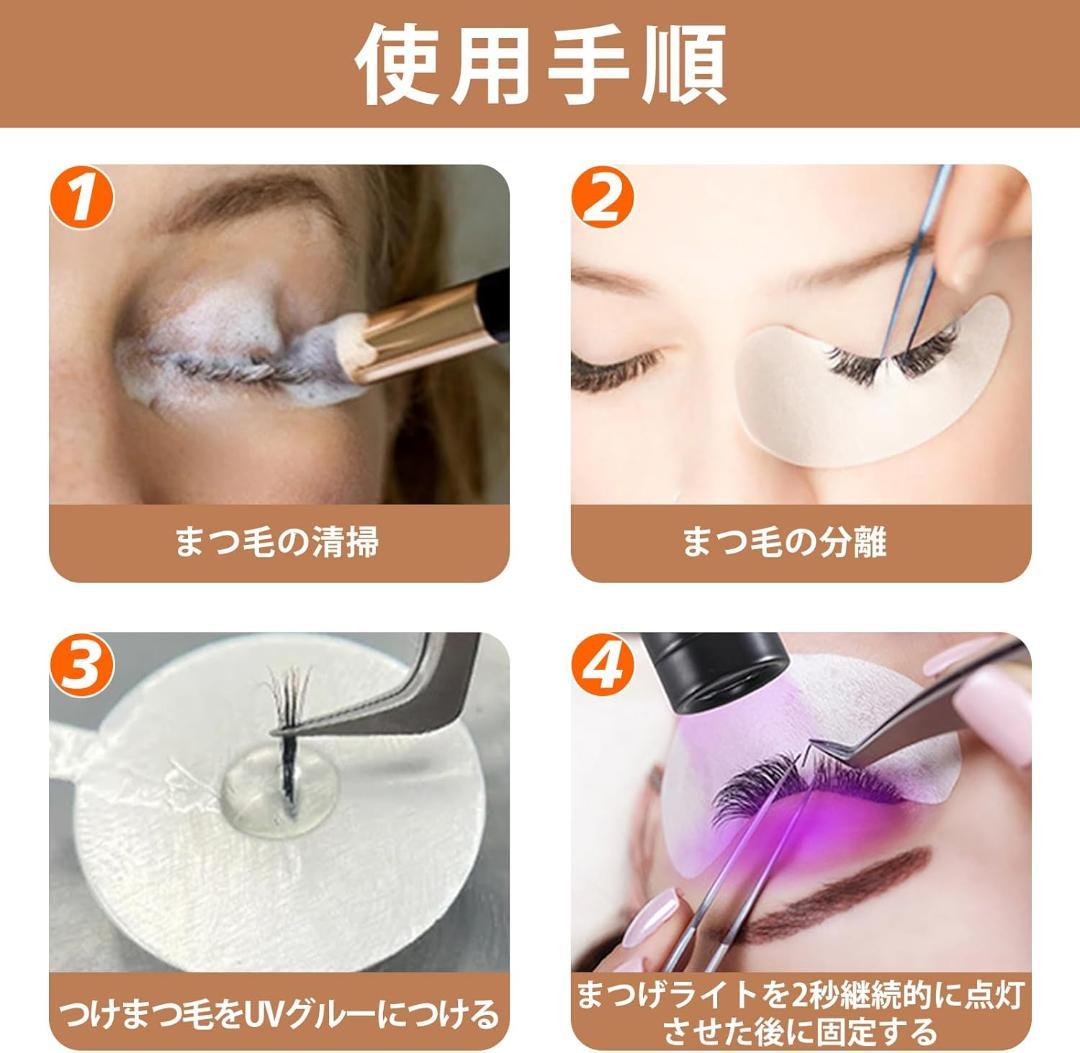 使用手順

1
まつ毛の清掃

2
まつ毛の分離

3
つけまつ毛をUVグルーにつける

4
まつげライトを2秒継続的に点灯させた後に固定する