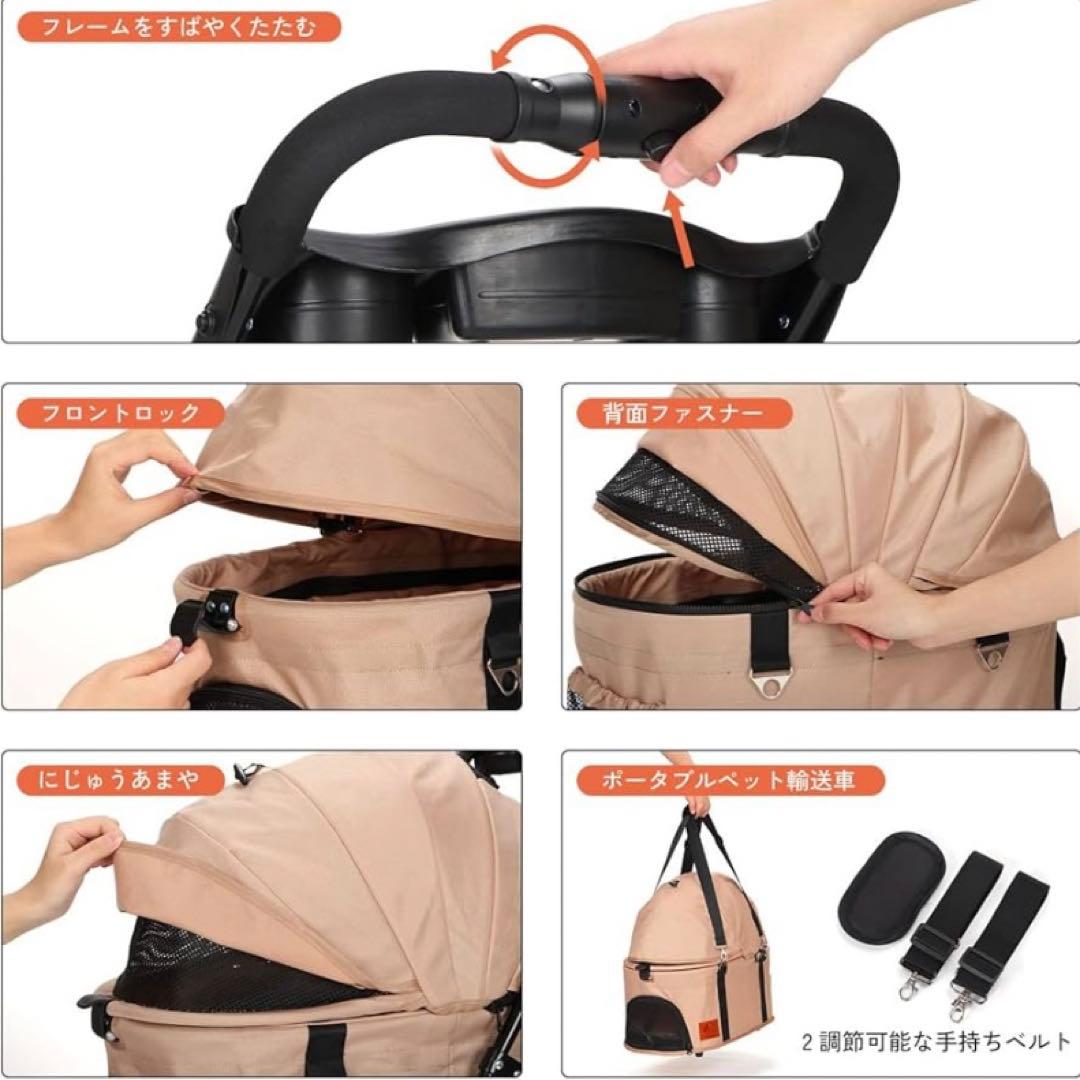 フレームをすばやくたたむ

フロントロック

背面ファスナー

にじゅうあまや

ポータブルペット輸送車

2 調節可能な手持ちベルト