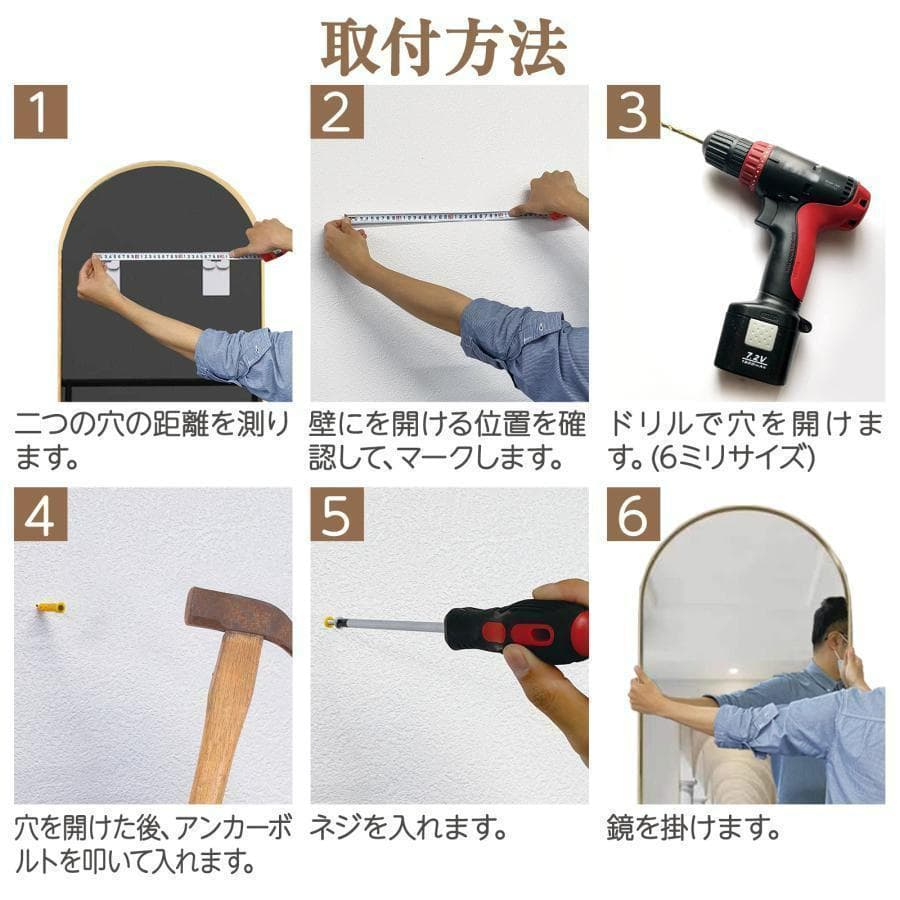 取付方法

1

二つの穴の距離を測ります。

2

壁にを開ける位置を確認して、マークします。

3

7.2V

ドリルで穴を開けます。(6ミリサイズ)

4

穴を開けた後、アンカーボルトを叩いて入れます。

5

ネジを入れます。

6

鏡を掛けます。