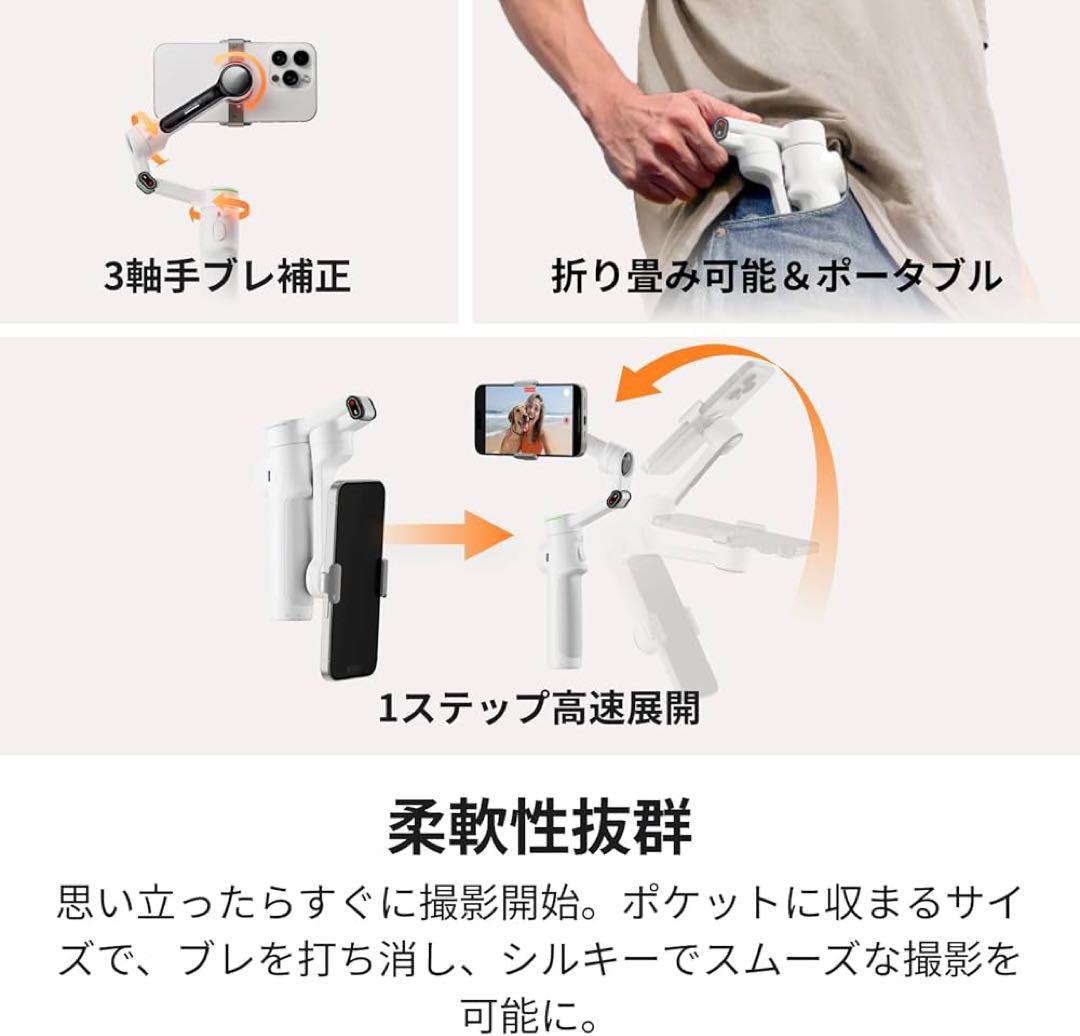 3軸手ブレ補正

折り畳み可能＆ポータブル

1ステップ高速展開

柔軟性抜群

思い立ったらすぐに撮影開始。ポケットに収まるサイズで、ブレを打ち消し、シルキーでスムーズな撮影を可能に。